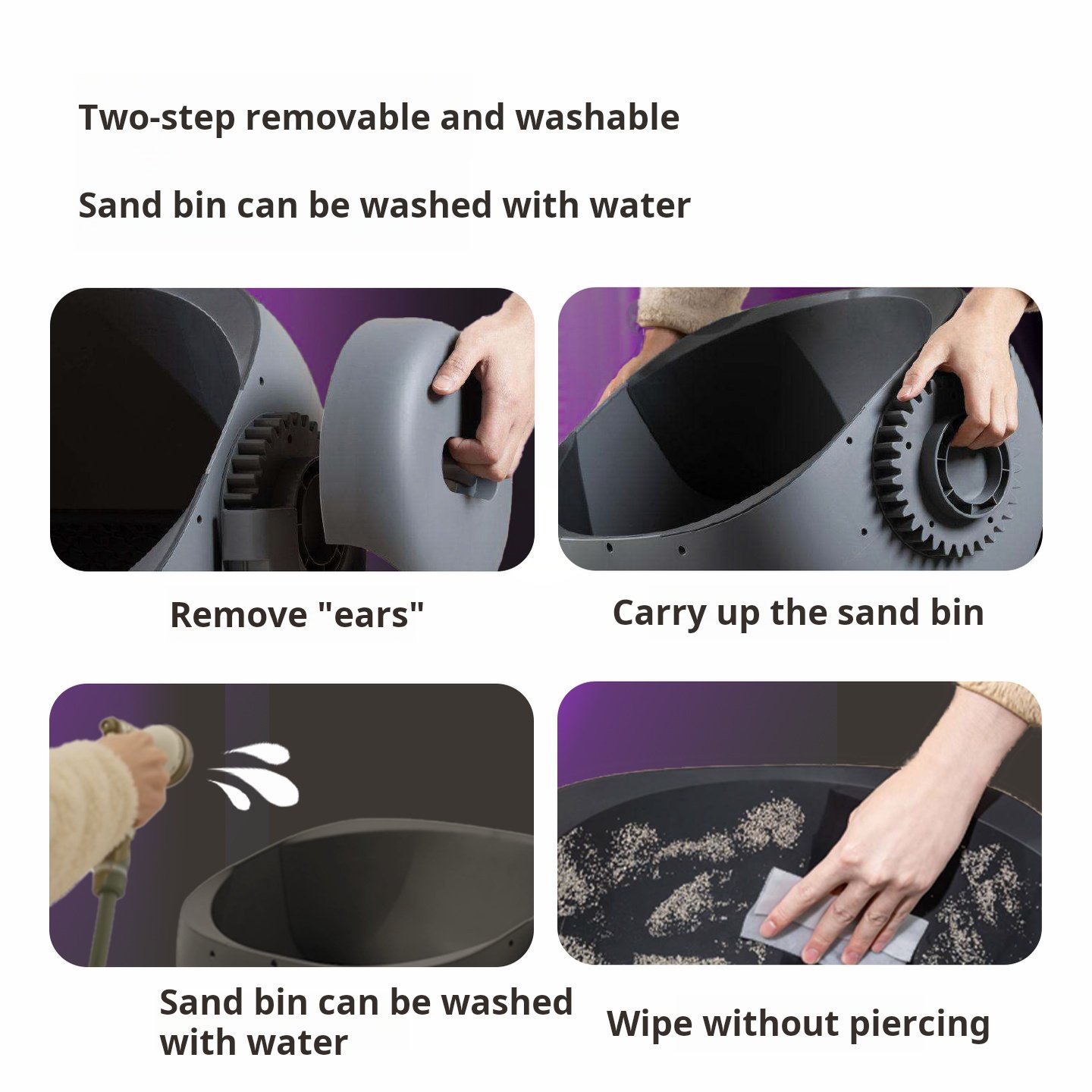 Two-step removable and washable

Sand bin can be washed with water

Remove "ears"

Carry up the sand bin

Sand bin can be washed with water

Wipe without piercing