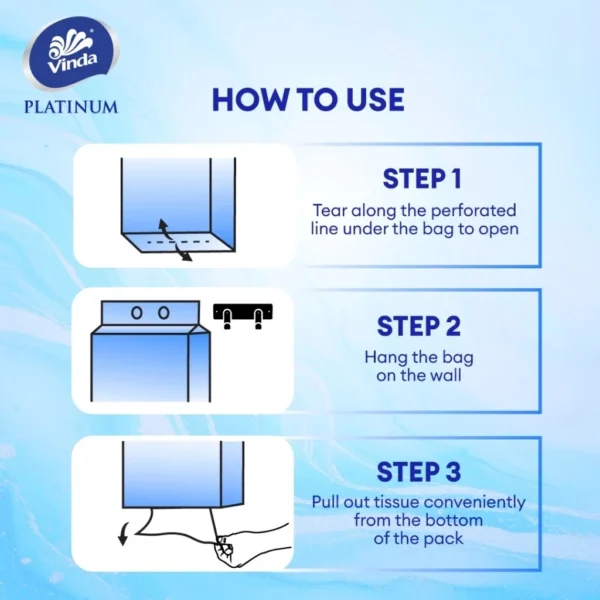 Vinda
PLATINUM

HOW TO USE

STEP 1
Tear along the perforated line under the bag to open

STEP 2
Hang the bag on the wall

STEP 3
Pull out tissue conveniently from the bottom of the pack